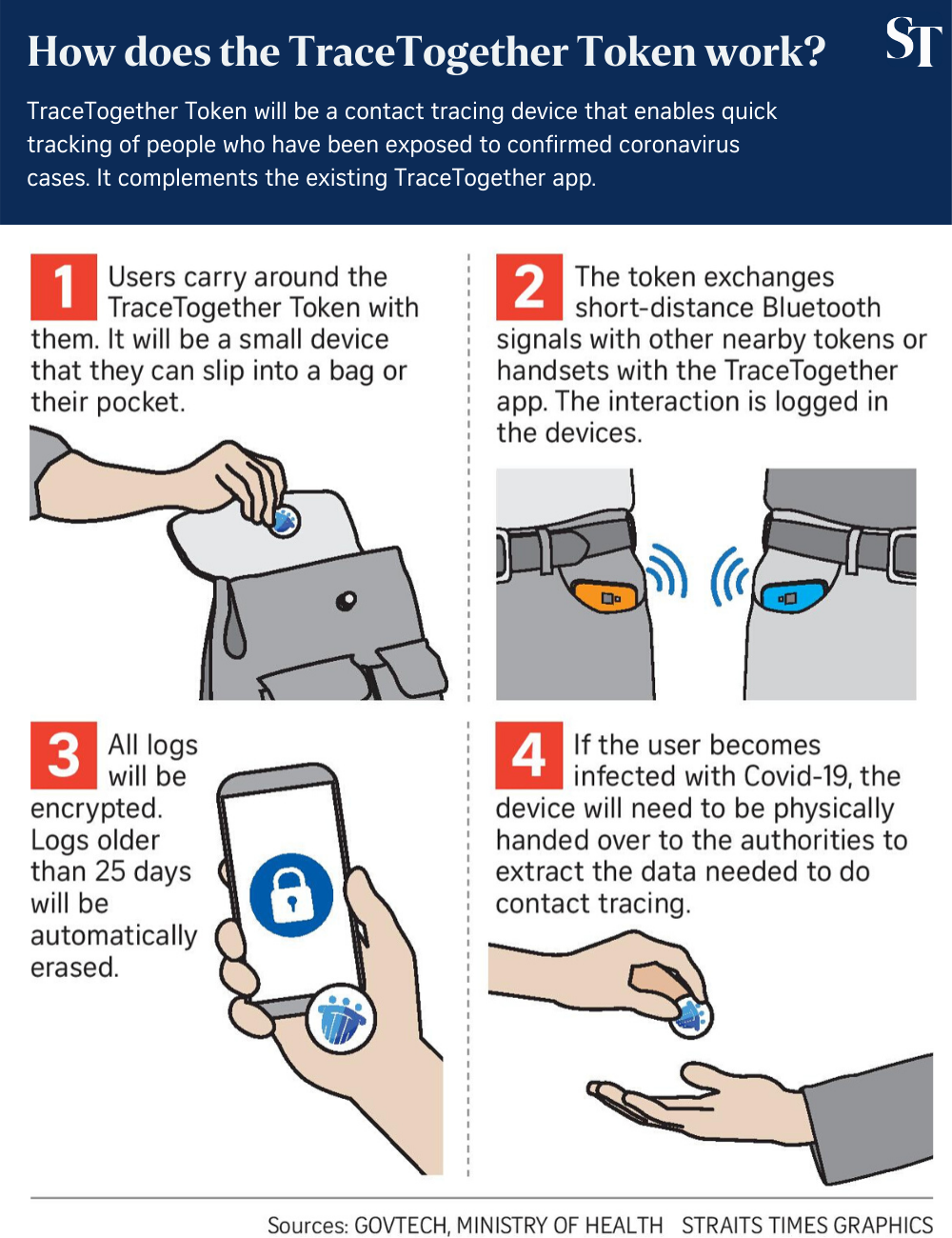 How does the TraceTogether Token work?

ST

TraceTogether Token will be a contact tracing device that enables quick tracking of people who have been exposed to confirmed coronavirus cases. It complements the existing TraceTogether app.

1 Users carry around the TraceTogether Token with them. It will be a small device that they can slip into a bag or their pocket.

2 The token exchanges short-distance Bluetooth signals with other nearby tokens or handsets with the TraceTogether app. The interaction is logged in the devices.

3 All logs will be encrypted. Logs older than 25 days will be automatically erased.

4 If the user becomes infected with Covid-19, the device will need to be physically handed over to the authorities to extract the data needed to do contact tracing.

Sources: GOVTECH, MINISTRY OF HEALTH STRAITS TIMES GRAPHICS